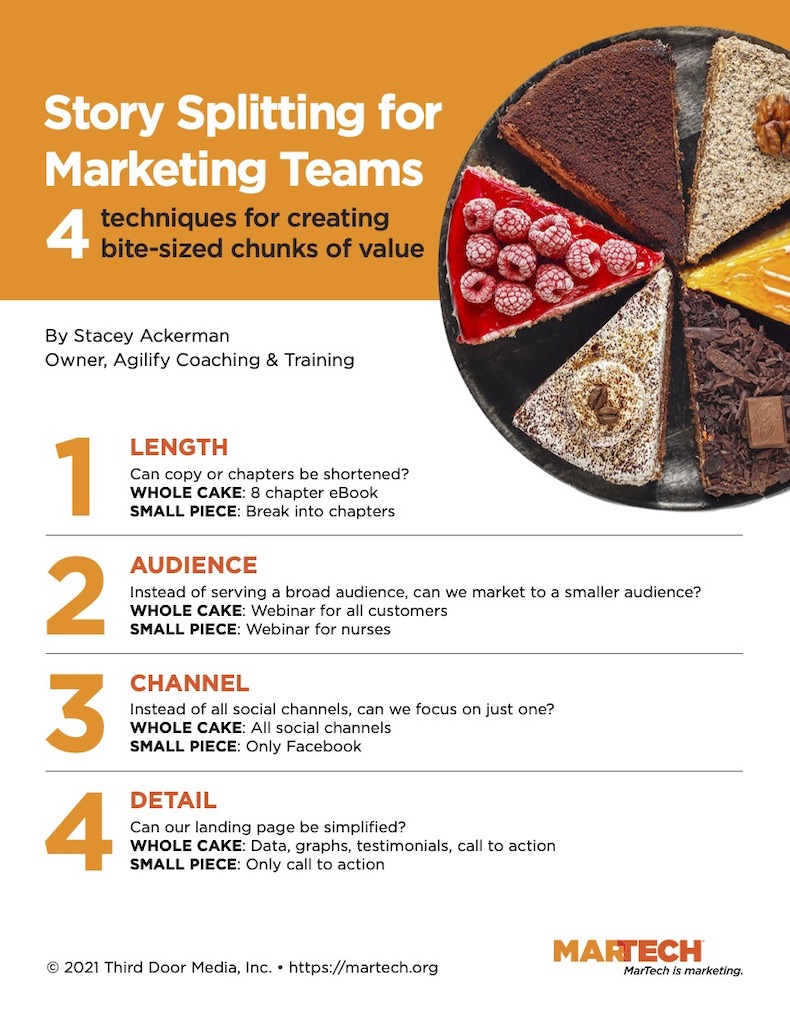 Story Splitting for Marketing Teams

4 techniques for creating bite-sized chunks of value

By Stacey Ackerman
Owner, Agilify Coaching & Training

1 LENGTH
Can copy or chapters be shortened?
WHOLE CAKE: 8 chapter eBook
SMALL PIECE: Break into chapters

2 AUDIENCE
Instead of serving a broad audience, can we market to a smaller audience?
WHOLE CAKE: Webinar for all customers
SMALL PIECE: Webinar for nurses

3 CHANNEL
Instead of all social channels, can we focus on just one?
WHOLE CAKE: All social channels
SMALL PIECE: Only Facebook

4 DETAIL
Can our landing page be simplified?
WHOLE CAKE: Data, graphs, testimonials, call to action
SMALL PIECE: Only call to action

© 2021 Third Door Media, Inc. • https://martech.org

MARTECH
MarTech is marketing.